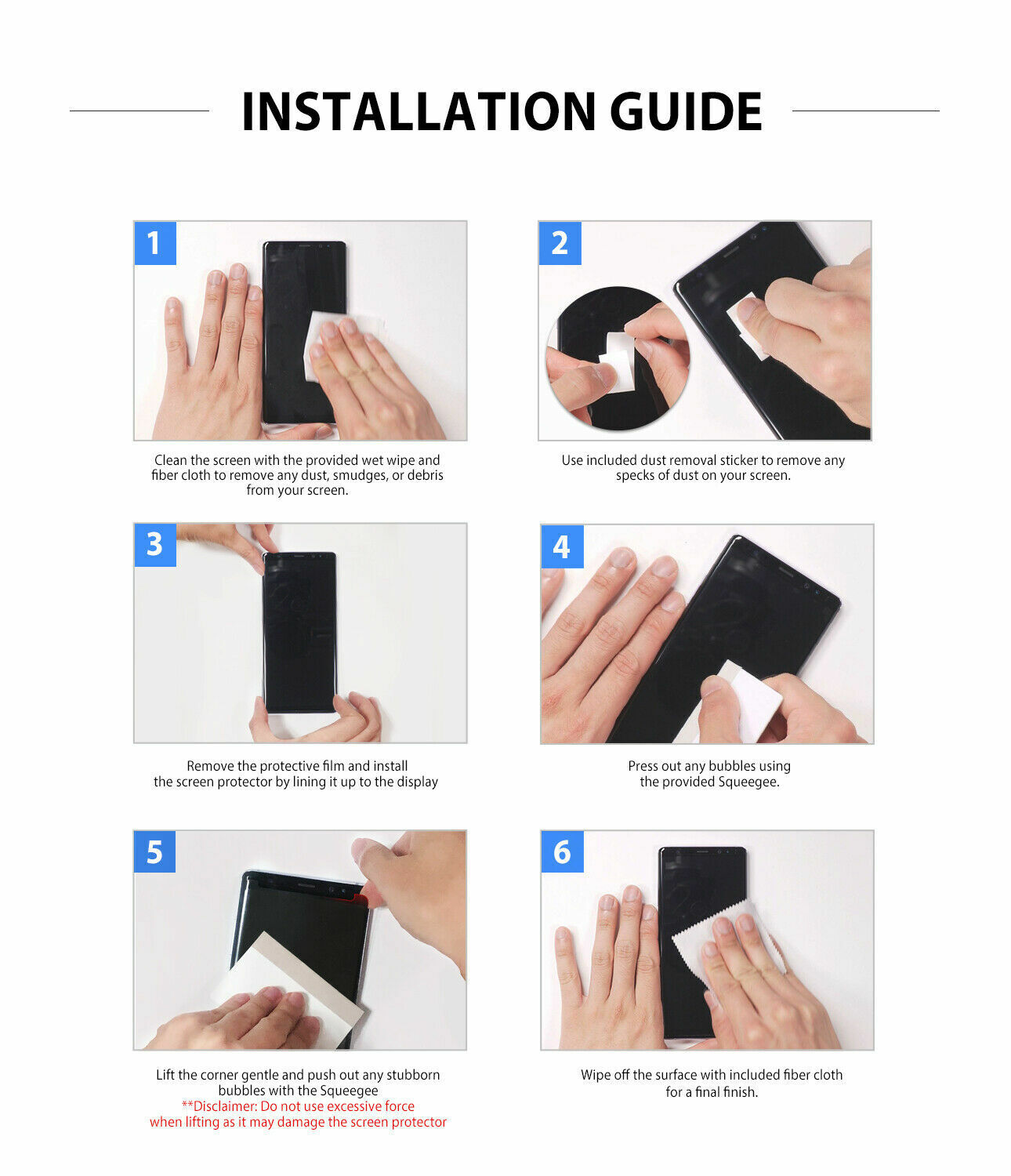 INSTALLATION GUIDE

1

Clean the screen with the provided wet wipe and fiber cloth to remove any dust, smudges, or debris from your screen.

2

Use included dust removal sticker to remove any specks of dust on your screen.

3

Remove the protective film and install the screen protector by lining it up to the display

4

Press out any bubbles using the provided Squeegee.

5

Lift the corner gentle and push out any stubborn bubbles with the Squeegee
**Disclaimer: Do not use excessive force when lifting as it may damage the screen protector

6

Wipe off the surface with included fiber cloth for a final finish.