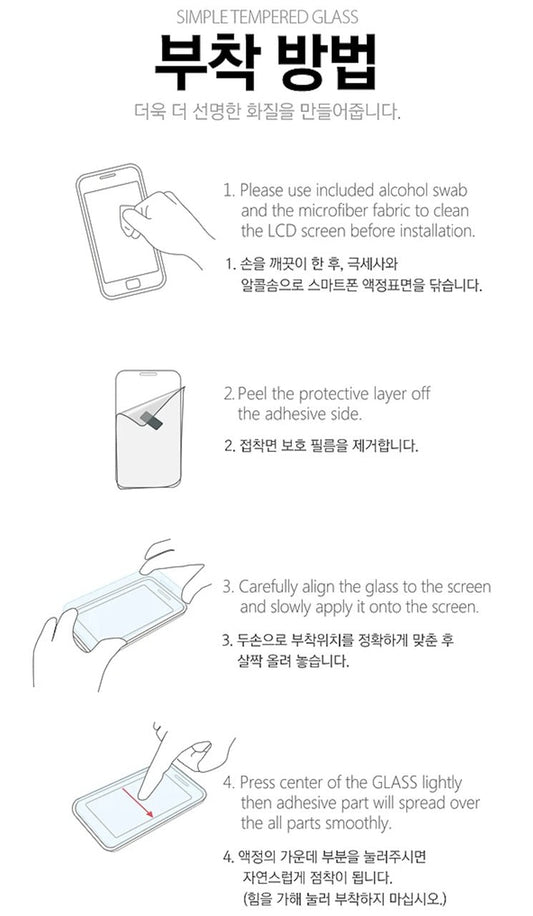 SIMPLE TEMPERED GLASS

부착 방법

더욱 더 선명한 화질을 만들어줍니다.

1. Please use included alcohol swab and the microfiber fabric to clean the LCD screen before installation.

1. 손을 깨끗이 한 후, 극세사와 알콜솜으로 스마트폰 액정표면을 닦습니다.

2. Peel the protective layer off the adhesive side.

2. 접착면 보호 필름을 제거합니다.

3. Carefully align the glass to the screen and slowly apply it onto the screen.

3. 두손으로 부착위치를 정확하게 맞춘 후 살짝 올려 놓습니다.

4. Press center of the GLASS lightly then adhesive part will spread over the all parts smoothly.

4. 액정의 가운데 부분을 눌러주시면 자연스럽게 점착이 됩니다. (힘을 가해 눌러 부착하지 마십시오.)