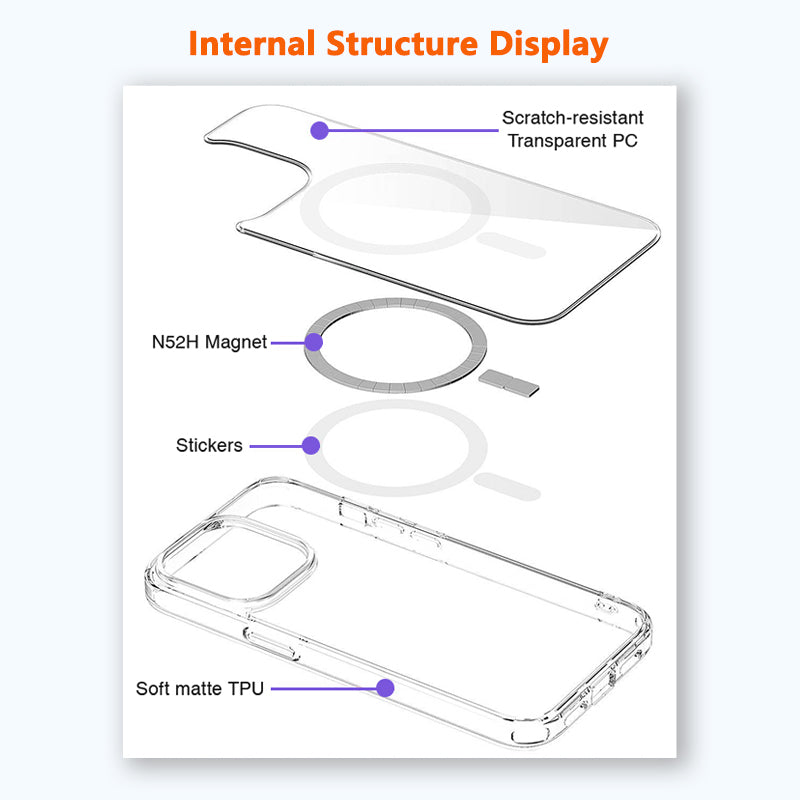 Internal Structure Display

Scratch-resistant Transparent PC

N52H Magnet

Stickers

Soft matte TPU