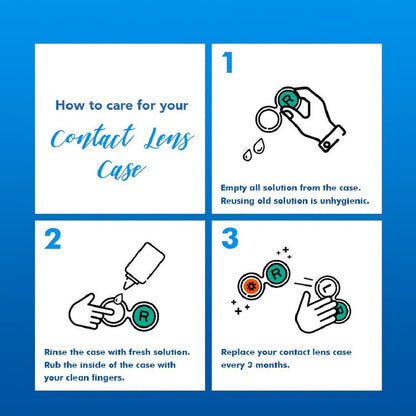 How to care for your

Contact Lens Case

1

R

Empty all solution from the case. Reusing old solution is unhygienic.

2

R

Rinse the case with fresh solution. Rub the inside of the case with your clean fingers.

3

R

L

R

Replace your contact lens case every 3 months.